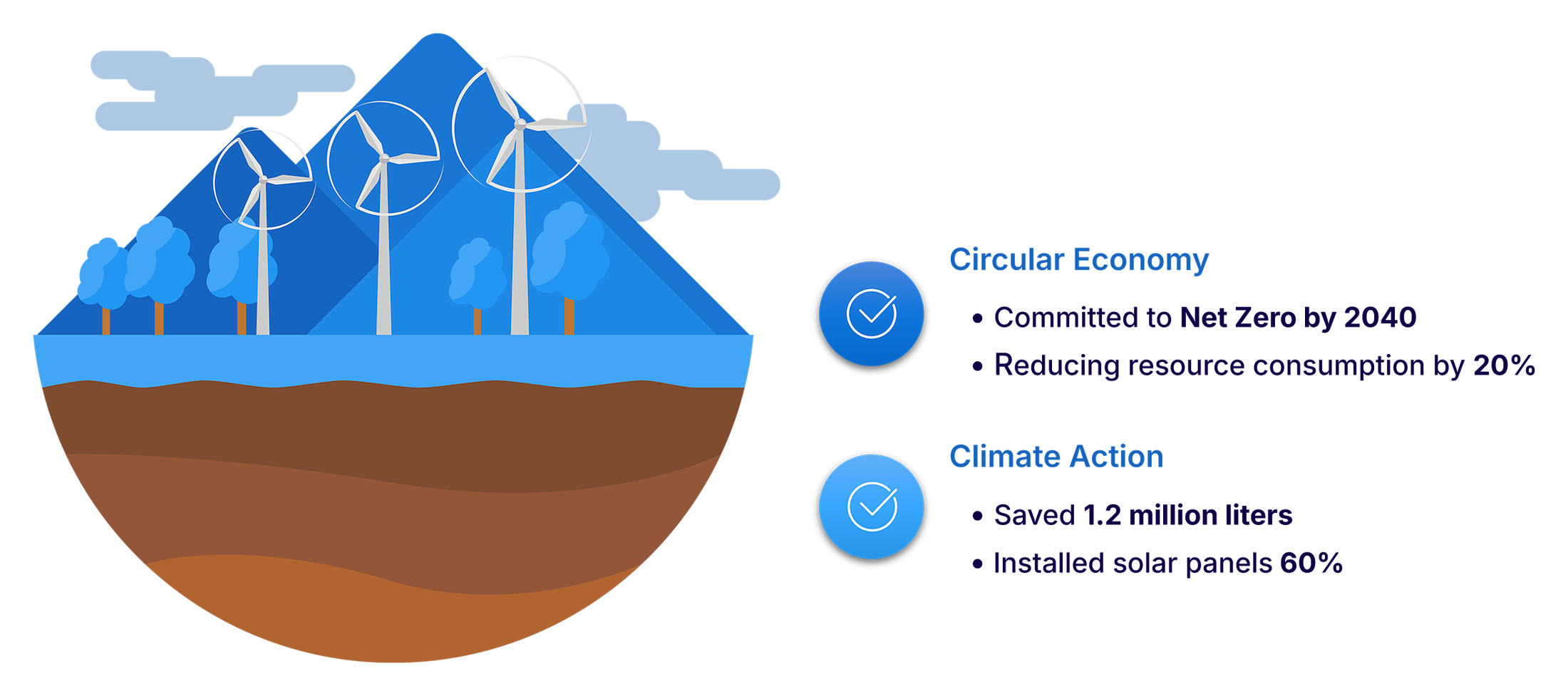 Circular Economy

• Committed to Net Zero by 2040
• Reducing resource consumption by 20%

Climate Action

• Saved 1.2 million liters
• Installed solar panels 60%